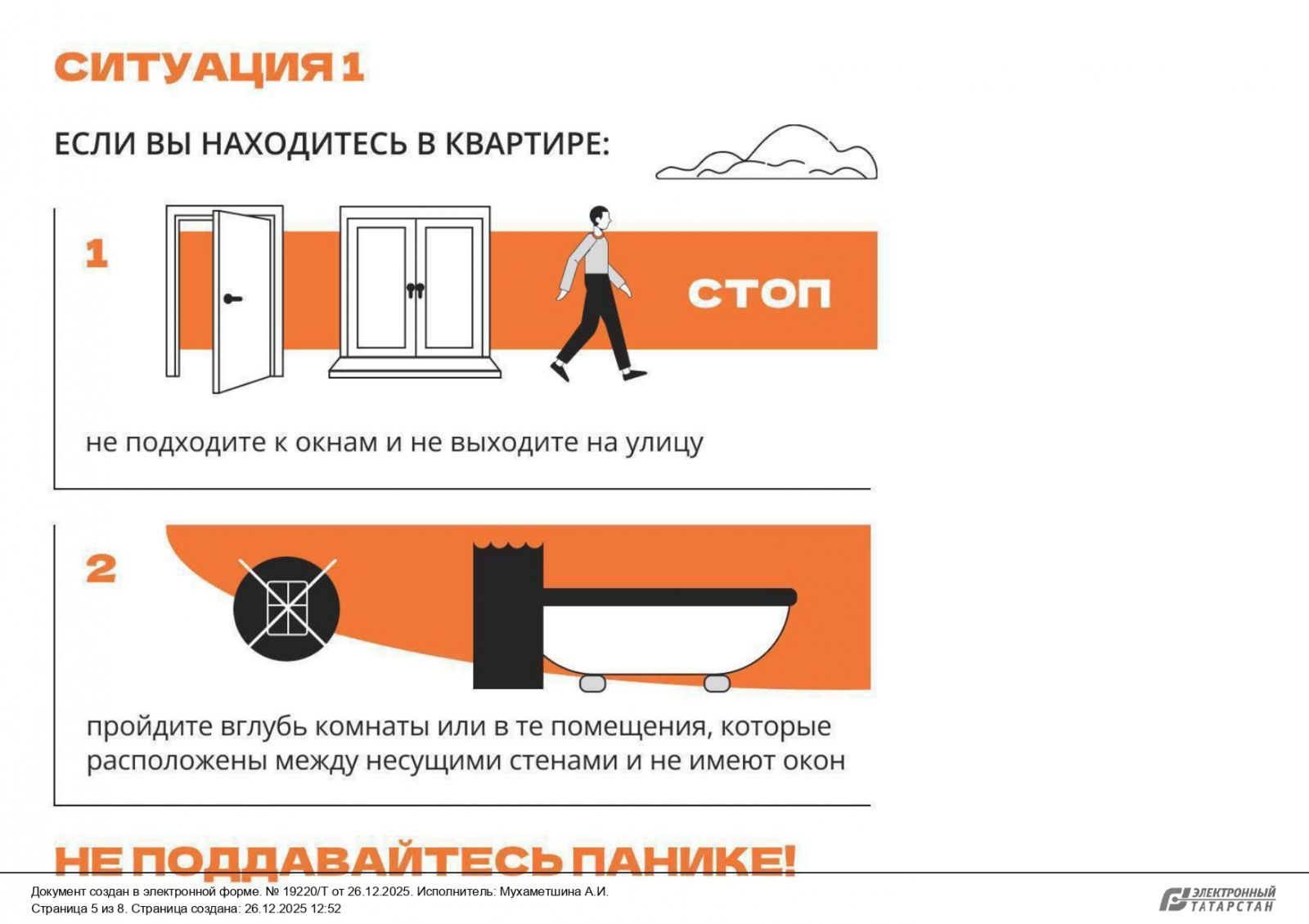 СИТУАЦИЯ 1

ЕСЛИ ВЫ НАХОДИТЕСЬ В КВАРТИРЕ:

1

СТОП

не подходите к окнам и не выходите на улицу

2

пройдите вглубь комнаты или в те помещения, которые расположены между несущими стенами и не имеют окон

НЕ ПОДДАВАЙТЕСЬ ПАНИКЕ!

Документ создан в электронной форме. № 19220/Т от 26.12.2025. Исполнитель: Мухаметшина А.И.
Страница 5 из 8. Страница создана: 26.12.2025 12:52

ЭЛЕКТРОННЫЙ ТАТАРСТАН